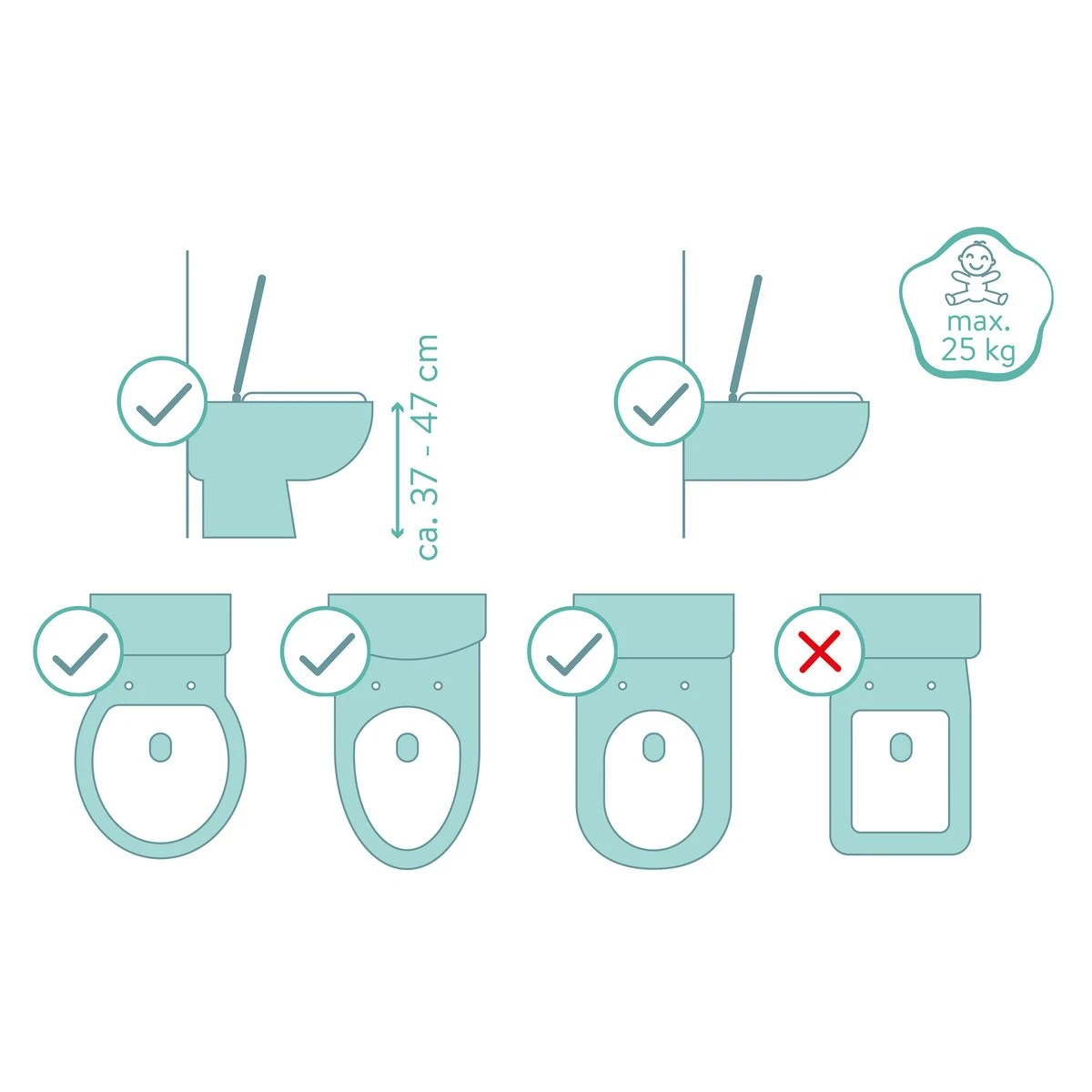 ca. 37 - 47 cm

max.
25 kg